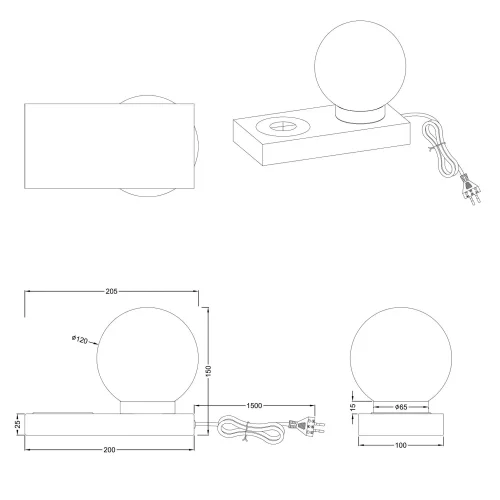 205
ø120
150
1500
25
200
15
ø65
100